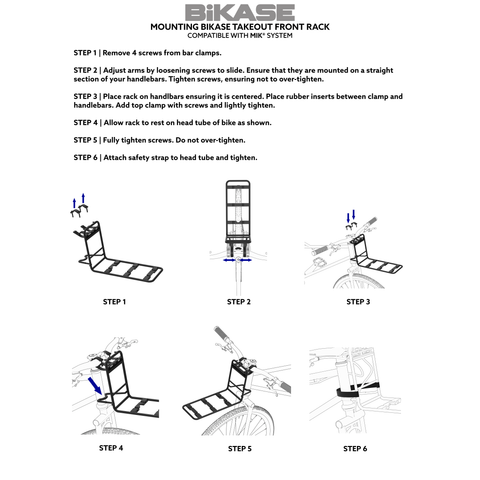 BiKASE

MOUNTING BIKASE TAKEOUT FRONT RACK
COMPATIBLE WITH MIK® SYSTEM

STEP 1 | Remove 4 screws from bar clamps.

STEP 2 | Adjust arms by loosening screws to slide. Ensure that they are mounted on a straight section of your handlebars. Tighten screws, ensuring not to over-tighten.

STEP 3 | Place rack on handlbars ensuring it is centered. Place rubber inserts between clamp and handlebars. Add top clamp with screws and lightly tighten.

STEP 4 | Allow rack to rest on head tube of bike as shown.

STEP 5 | Fully tighten screws. Do not over-tighten.

STEP 6 | Attach safety strap to head tube and tighten.

STEP 1

STEP 2

STEP 3

STEP 4

STEP 5

STEP 6