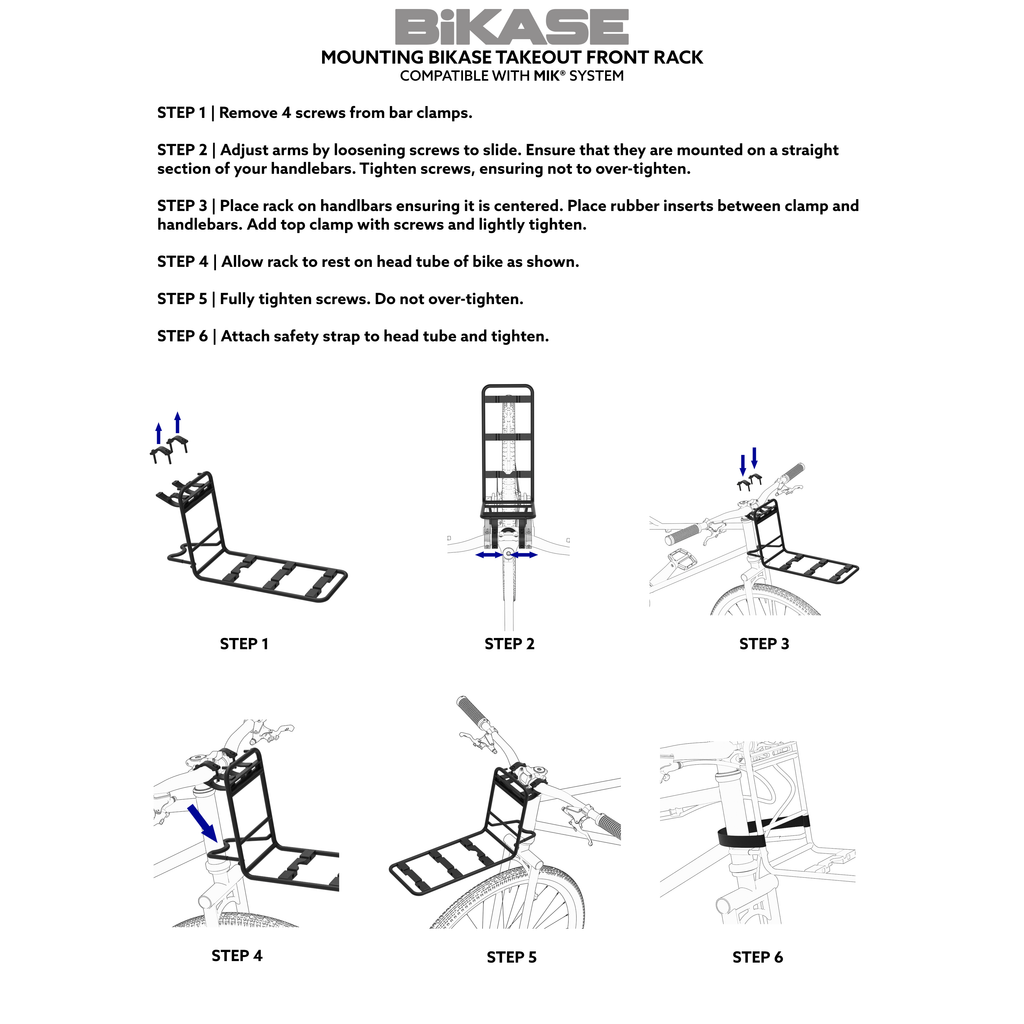 BiKASE

MOUNTING BIKASE TAKEOUT FRONT RACK
COMPATIBLE WITH MIK® SYSTEM

STEP 1 | Remove 4 screws from bar clamps.

STEP 2 | Adjust arms by loosening screws to slide. Ensure that they are mounted on a straight section of your handlebars. Tighten screws, ensuring not to over-tighten.

STEP 3 | Place rack on handlbars ensuring it is centered. Place rubber inserts between clamp and handlebars. Add top clamp with screws and lightly tighten.

STEP 4 | Allow rack to rest on head tube of bike as shown.

STEP 5 | Fully tighten screws. Do not over-tighten.

STEP 6 | Attach safety strap to head tube and tighten.

STEP 1

STEP 2

STEP 3

STEP 4

STEP 5

STEP 6